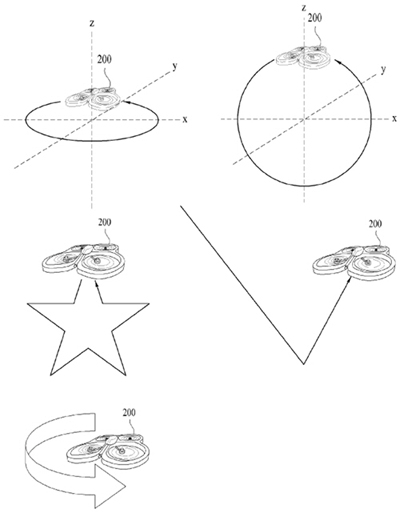 z
200
y
x

z
200
y
x

200

200

200